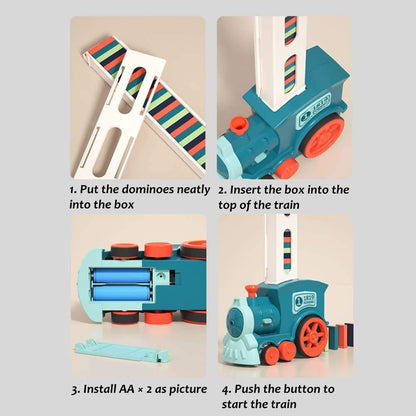 1. Put the dominoes neatly into the box

2. Insert the box into the top of the train

3. Install AA × 2 as picture

4. Push the button to start the train